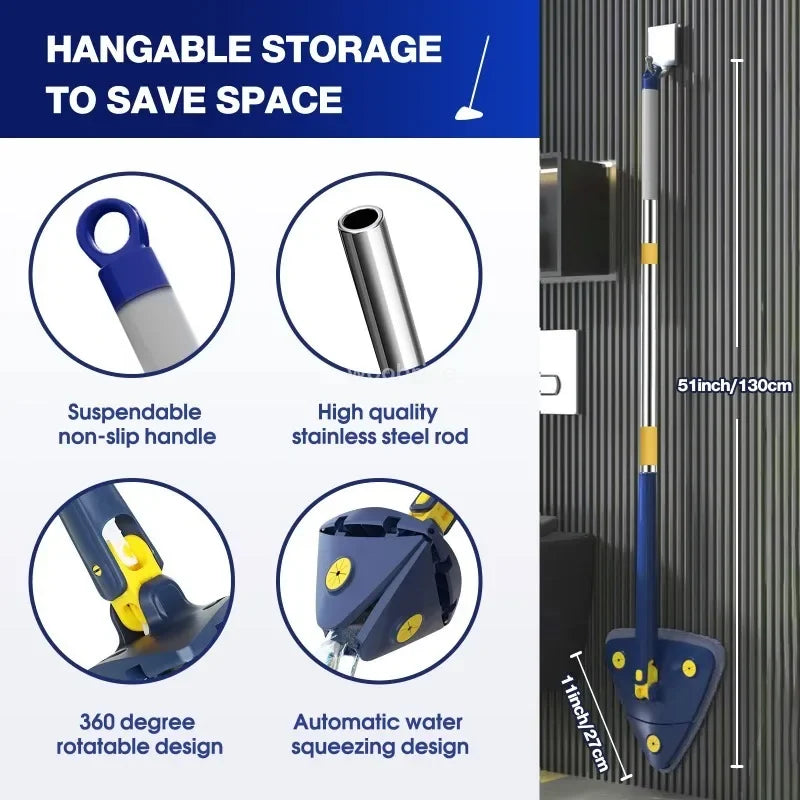 HANGABLE STORAGE TO SAVE SPACE

Suspendable non-slip handle

High quality stainless steel rod

360 degree rotatable design

Automatic water squeezing design

51inch/130cm

11inch/27cm